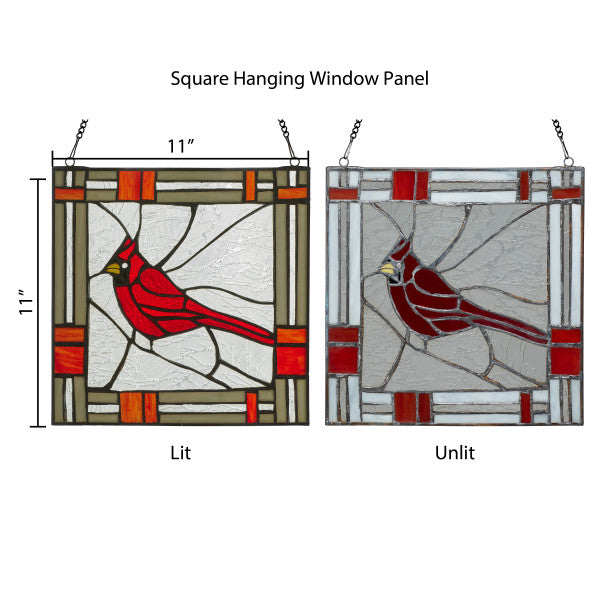 Square Hanging Window Panel

11″

11″

Lit

Unlit